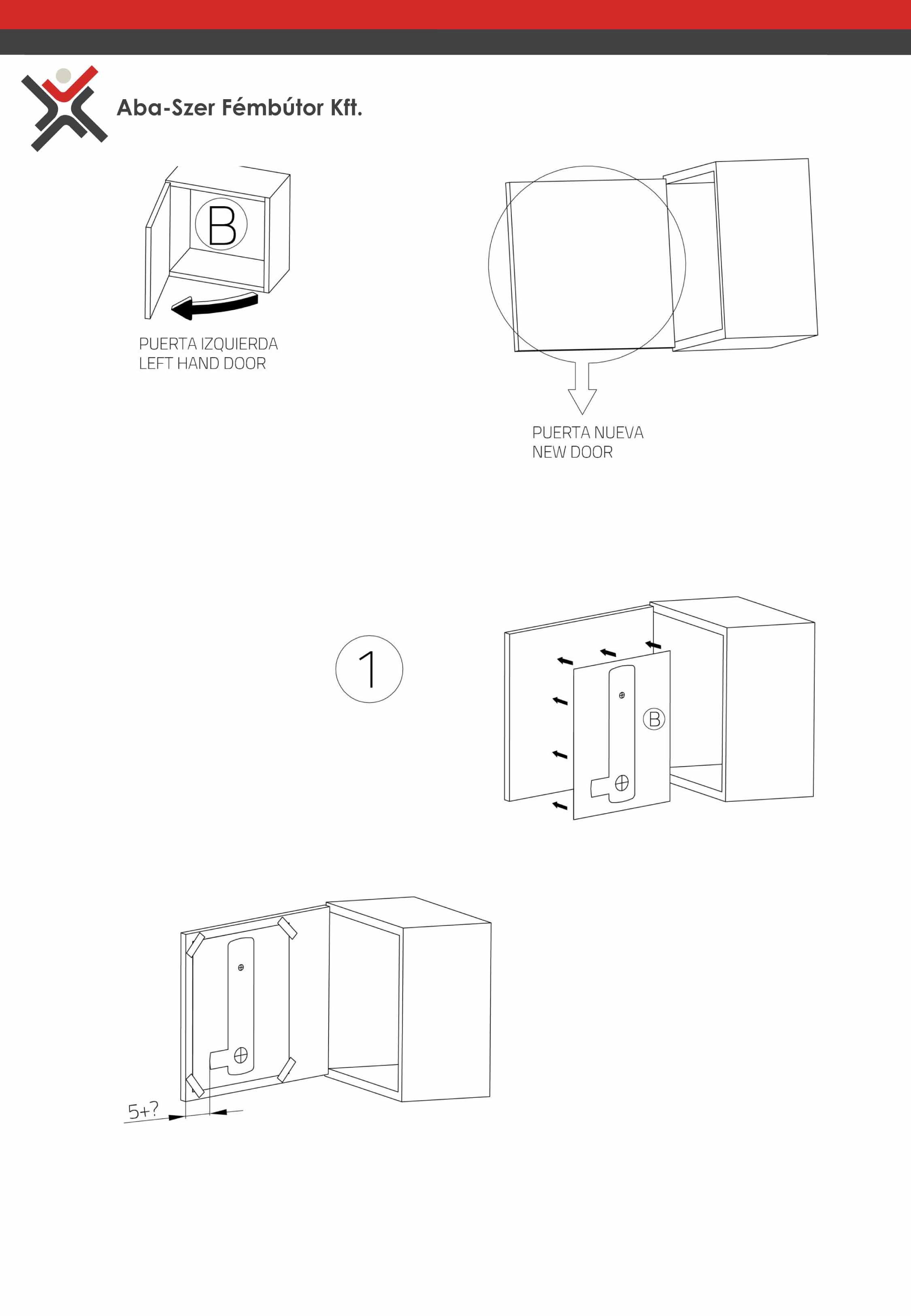 Aba-Szer Fémbútor Kft.

B

PUERTA IZQUIERDA
LEFT HAND DOOR

PUERTA NUEVA
NEW DOOR

1

B

5+?