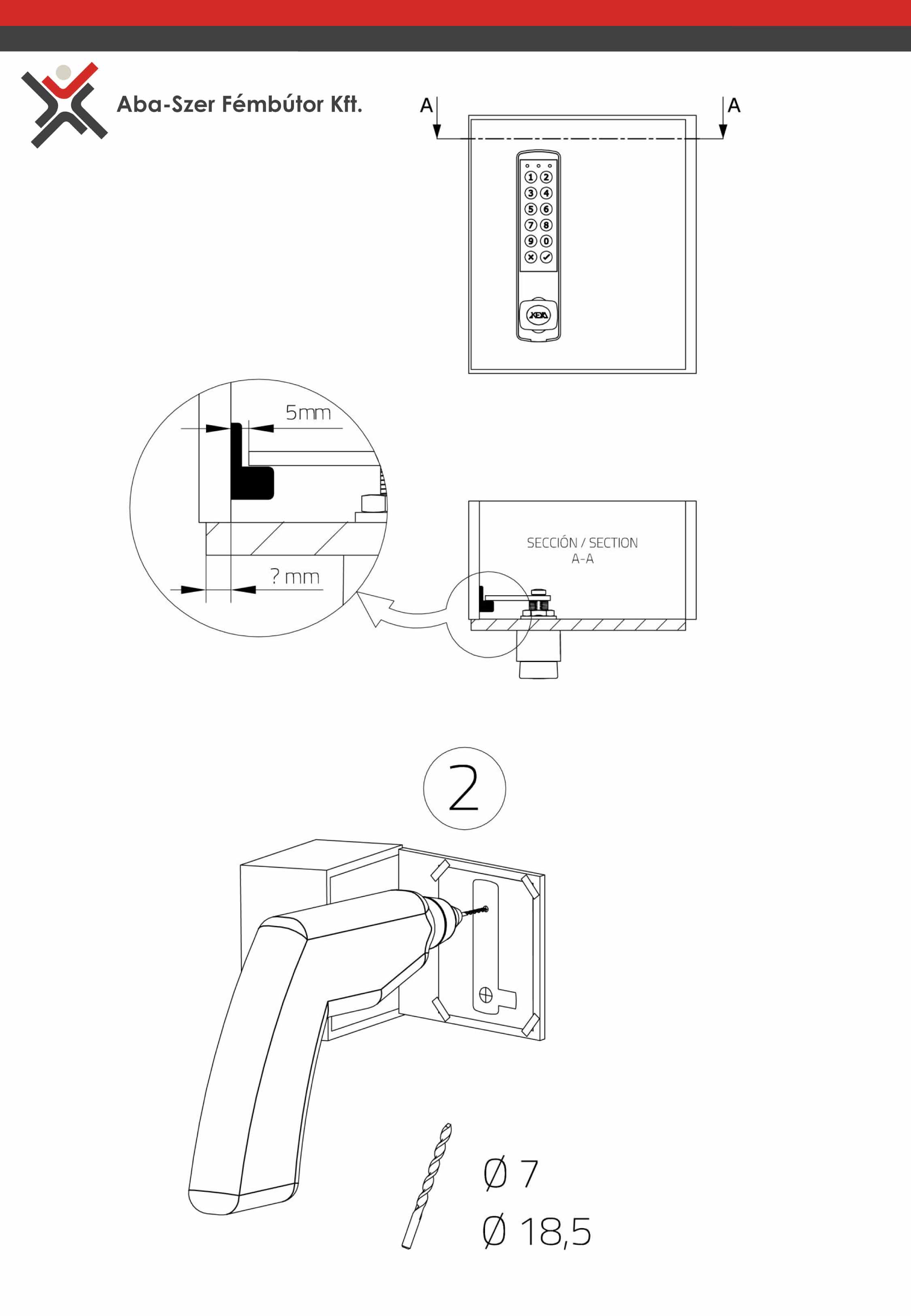 Aba-Szer Fémbútor Kft.

A A

1 2
3 4
5 6
7 8
9 0

KEYA

5mm

? mm

SECCIÓN / SECTION
A-A

2

Ø 7
Ø 18,5